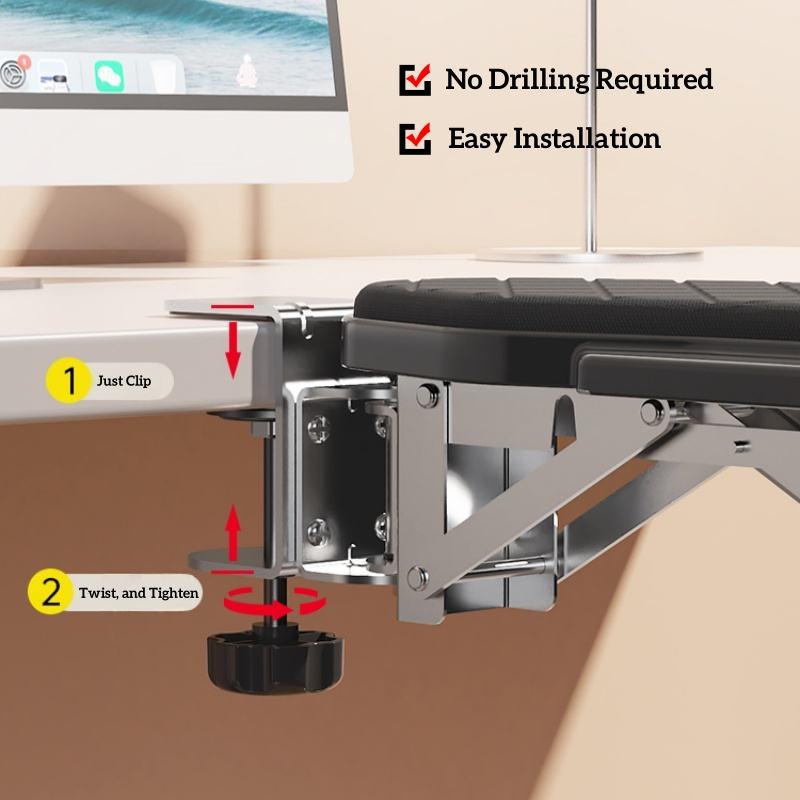 No Drilling Required

Easy Installation

1 Just Clip

2 Twist, and Tighten