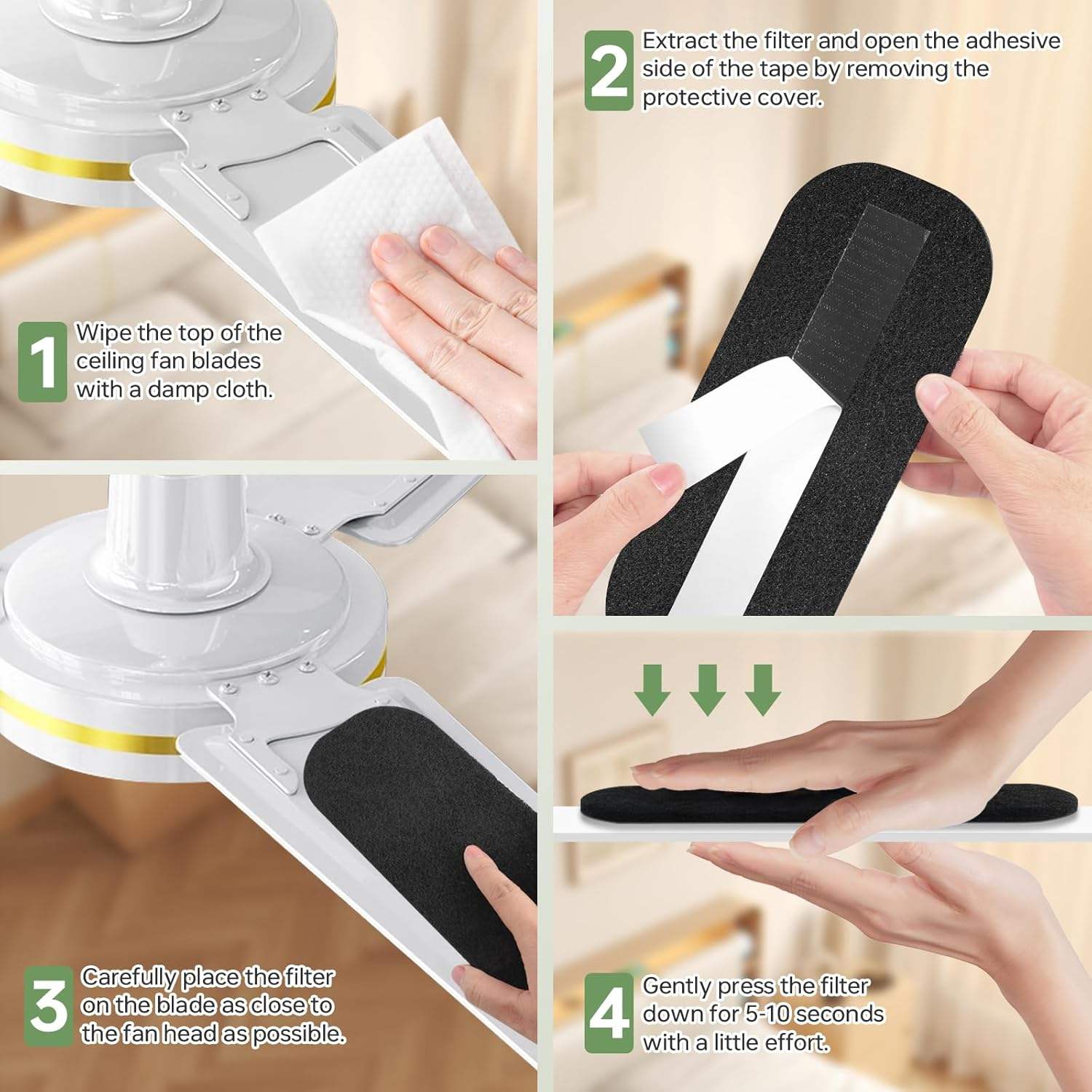 1 Wipe the top of the ceiling fan blades with a damp cloth.

2 Extract the filter and open the adhesive side of the tape by removing the protective cover.

3 Carefully place the filter on the blade as close to the fan head as possible.

4 Gently press the filter down for 5-10 seconds with a little effort.