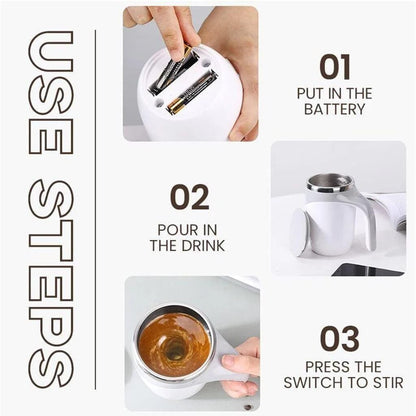 USE STEPS

01
PUT IN THE BATTERY

02
POUR IN THE DRINK

03
PRESS THE SWITCH TO STIR