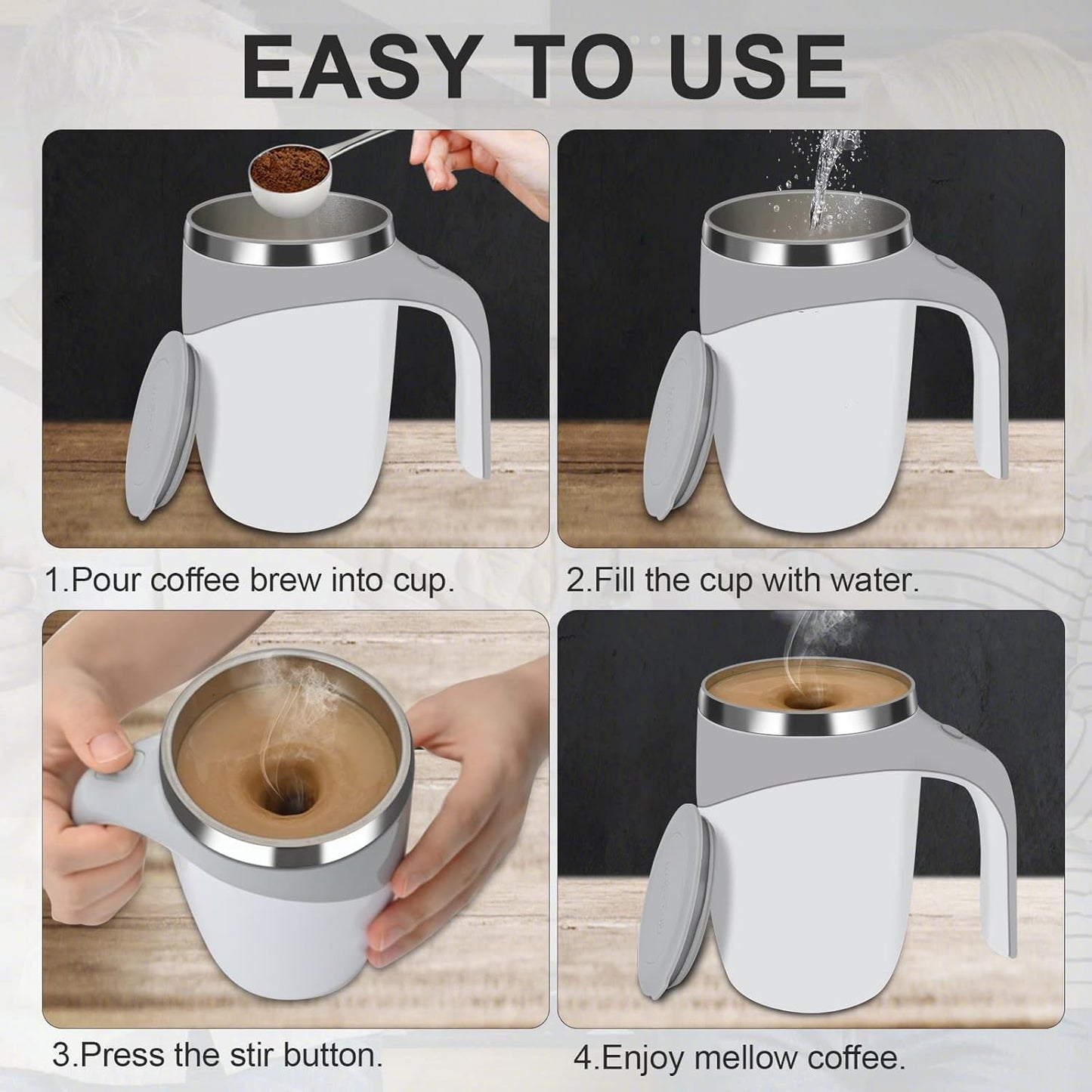 EASY TO USE

1.Pour coffee brew into cup.

2.Fill the cup with water.

3.Press the stir button.

4.Enjoy mellow coffee.