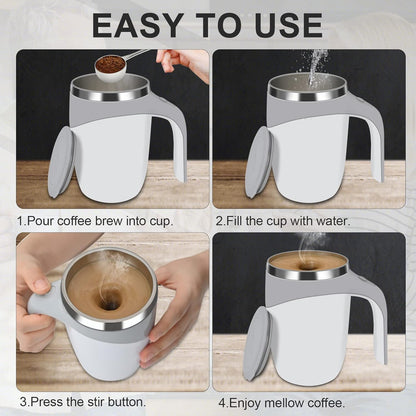 EASY TO USE

1.Pour coffee brew into cup.

2.Fill the cup with water.

3.Press the stir button.

4.Enjoy mellow coffee.